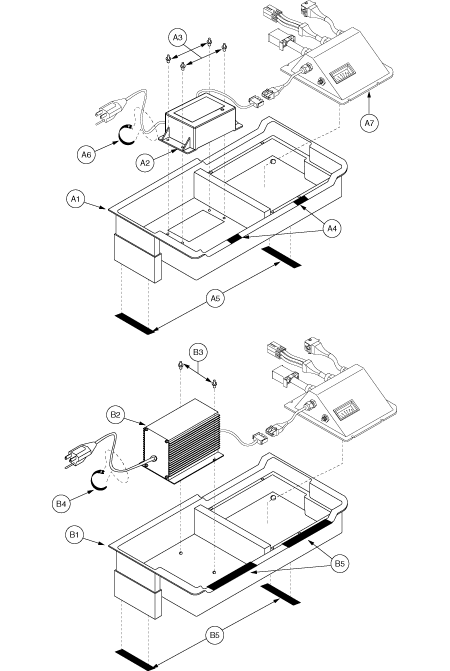 A3
A7
A6
A2
A1
A4
A5
B3
B2
B4
B1
B5
B5