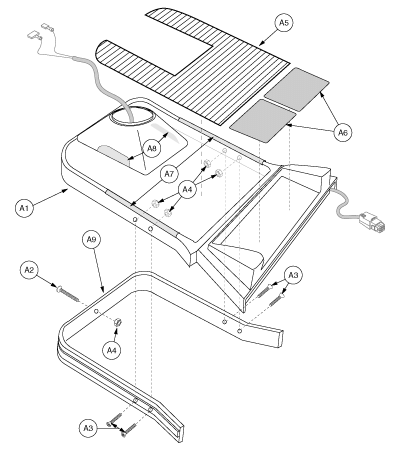 A5
A6
A8
A7
A4
A1
A9
A2
A3
A4
A3