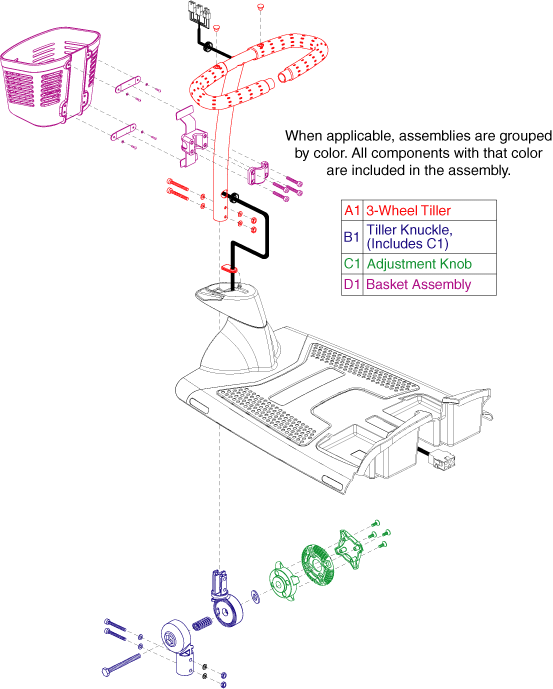 When applicable, assemblies are grouped by color. All components with that color are included in the assembly.

| A1 | 3-Wheel Tiller |
|---|---|
| B1 | Tiller Knuckle, (Includes C1) |
| C1 | Adjustment Knob |
| D1 | Basket Assembly |