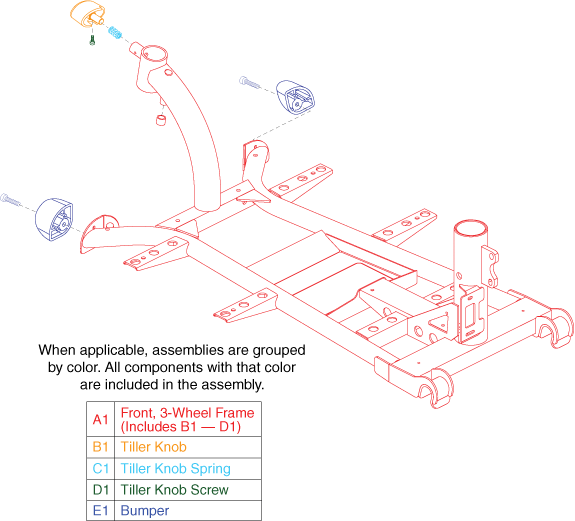 When applicable, assemblies are grouped by color. All components with that color are included in the assembly.

| A1 | Front, 3-Wheel Frame (Includes B1 — D1) |
|---|---|
| B1 | Tiller Knob |
| C1 | Tiller Knob Spring |
| D1 | Tiller Knob Screw |
| E1 | Bumper |