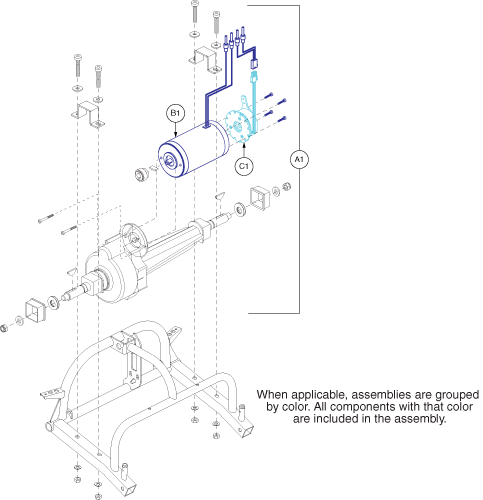 B1

C1

A1

When applicable, assemblies are grouped by color. All components with that color are included in the assembly.