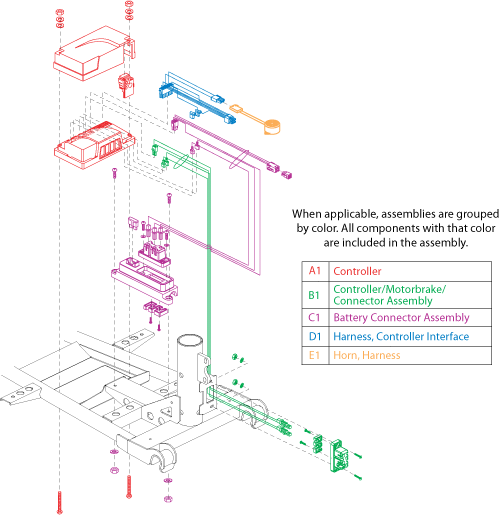 When applicable, assemblies are grouped by color. All components with that color are included in the assembly.

| A1 | Controller |
|---|---|
| B1 | Controller/Motorbrake/ Connector Assembly |
| C1 | Battery Connector Assembly |
| D1 | Harness, Controller Interface |
| E1 | Horn, Harness |