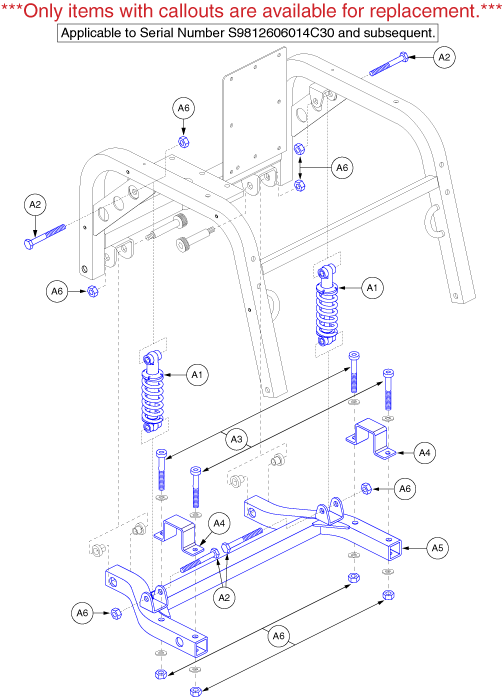 ***Only items with callouts are available for replacement.***

Applicable to Serial Number S9812606014C30 and subsequent.

A2
A6
A6
A2
A6
A1
A1
A3
A4
A6
A4
A5
A2
A6
A6