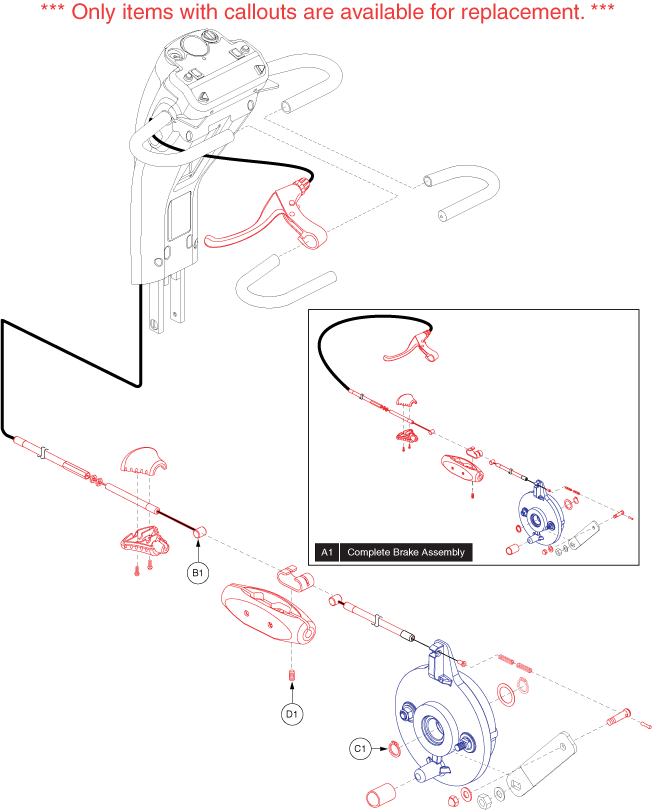 *** Only items with callouts are available for replacement. ***

A1 Complete Brake Assembly

B1

D1

C1