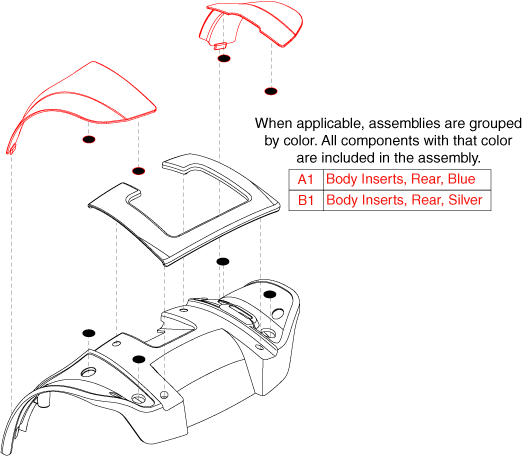 When applicable, assemblies are grouped by color. All components with that color are included in the assembly.

| A1 | Body Inserts, Rear, Blue |
|---|---|
| B1 | Body Inserts, Rear, Silver |