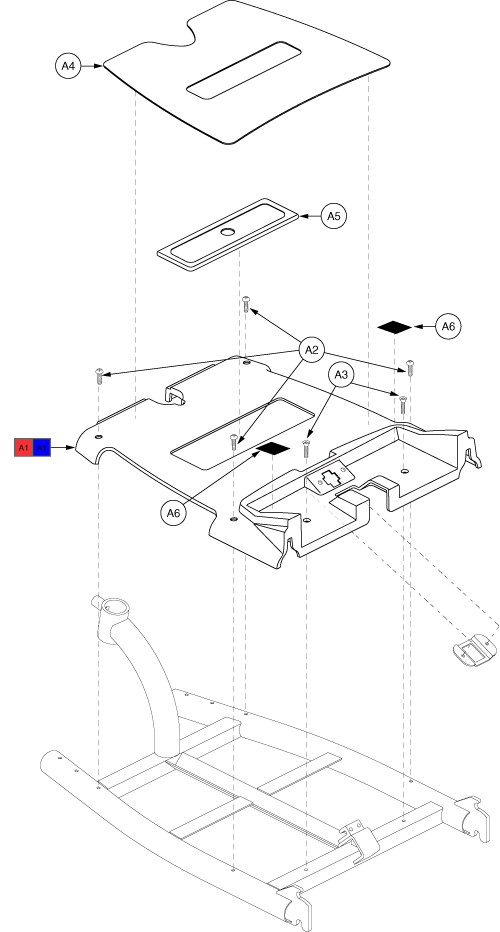 A4
A5
A6
A2
A3
A1
A1
A6