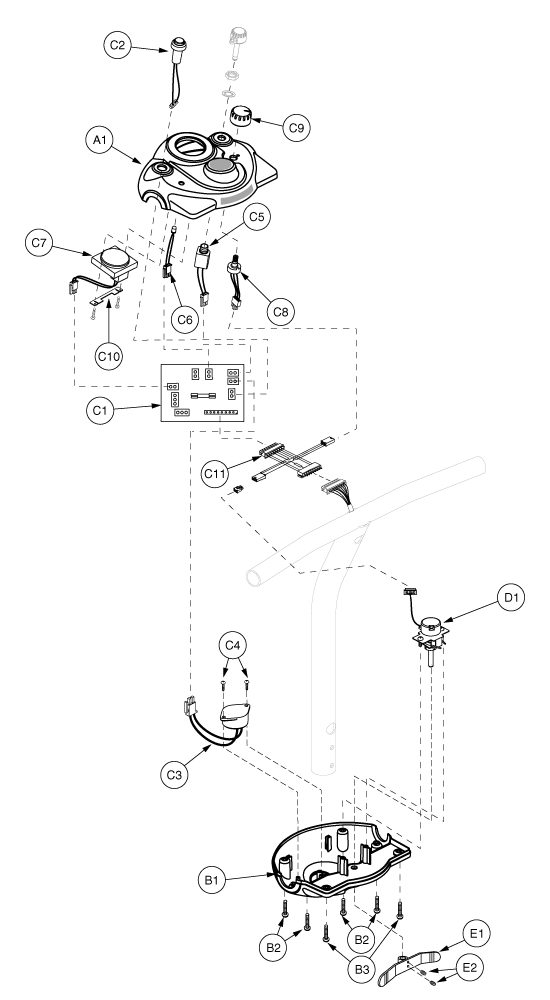 C2
C9
A1
C5
C7
C6
C8
C10
C1
C11
D1
C4
C3
B1
B2
B2
B3
E1
E2