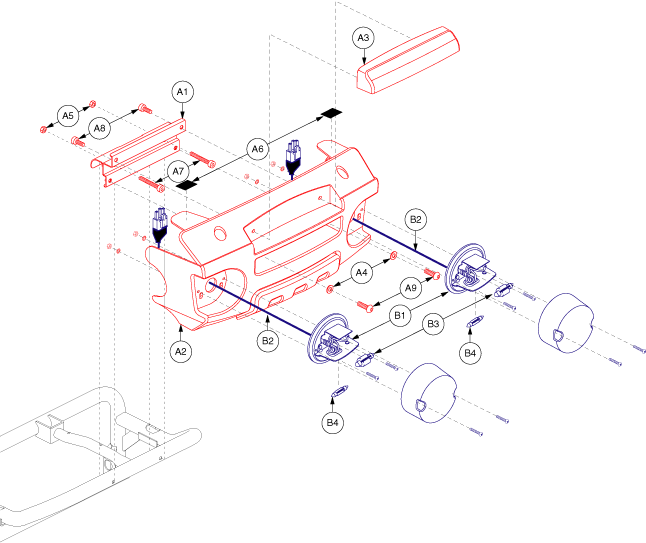 A3
A1
A5
A8
A6
A7
B2
A4
A9
B1
B3
A2
B2
B4
B4