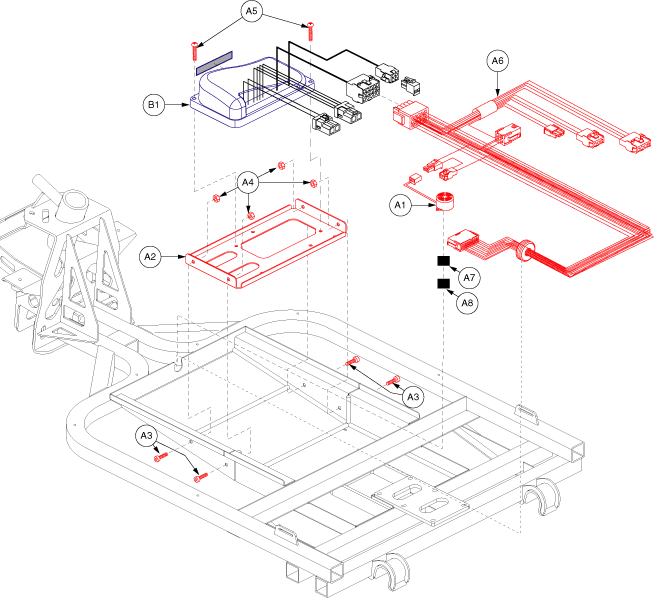 A5
A6
B1
A4
A1
A2
A7
A8
A3
A3