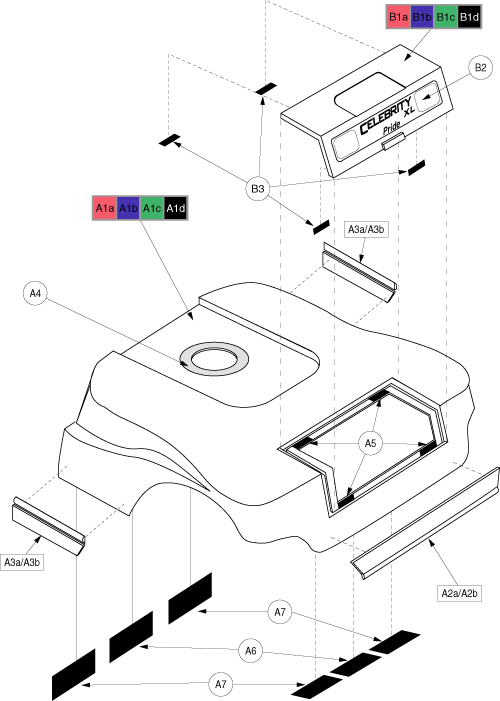 B1a B1b B1c B1d

B2

CELEBRITY XL
Pride

B3

A1a A1b A1c A1d

A3a/A3b

A4

A5

A3a/A3b

A2a/A2b

A7

A6

A7