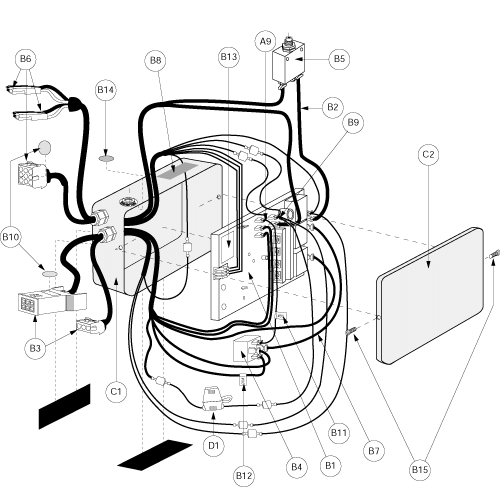 B6
B8
B13
A9
B5
B14
B2
B9
C2
B10
B3
C1
D1
B12
B4
B1
B11
B7
B15