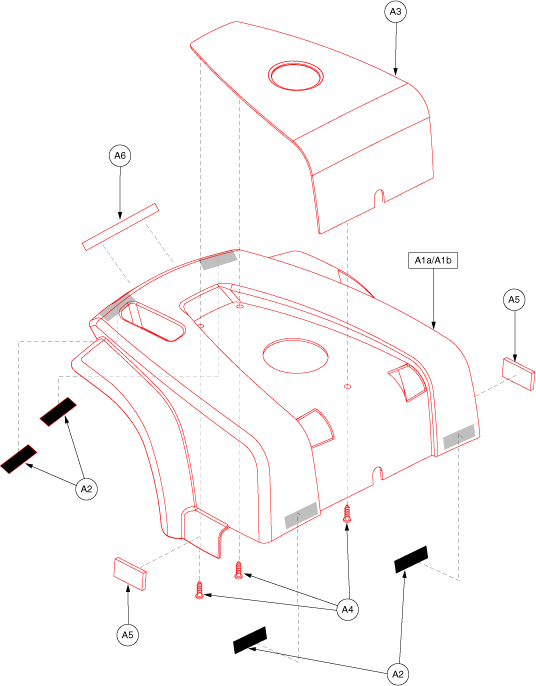 A3

A6

A1a/A1b

A5

A2

A5

A4

A2