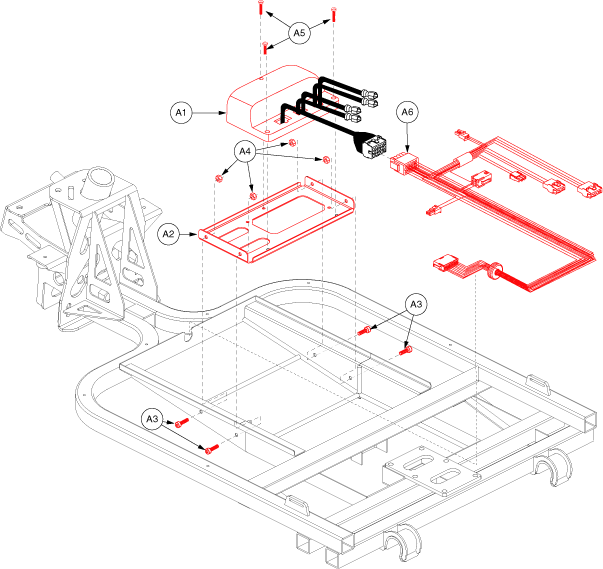 A5
A1
A6
A4
A2
A3
A3